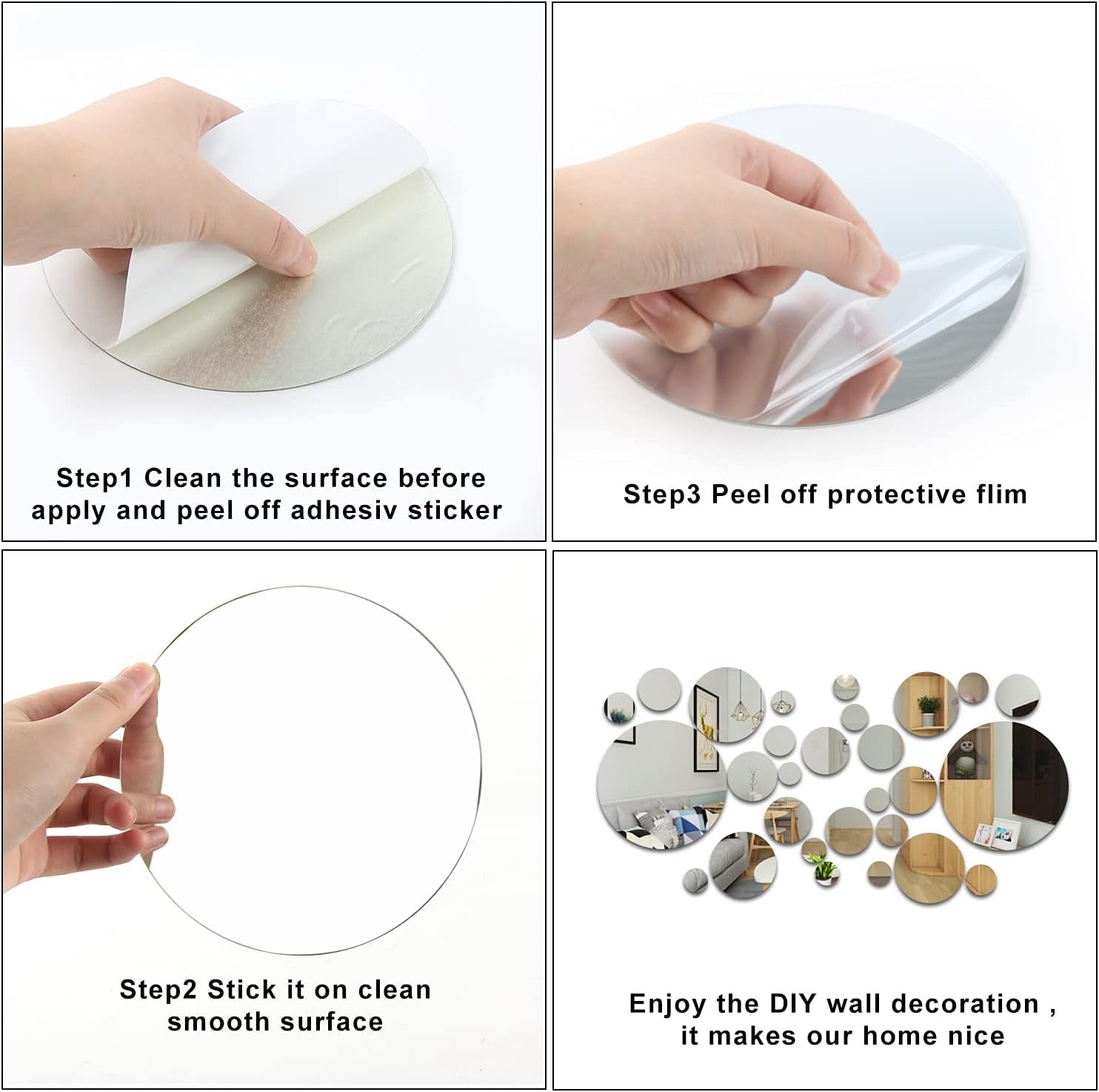 Step1 Clean the surface before apply and peel off adhesiv sticker

Step3 Peel off protective flim

Step2 Stick it on clean smooth surface

Enjoy the DIY wall decoration , it makes our home nice