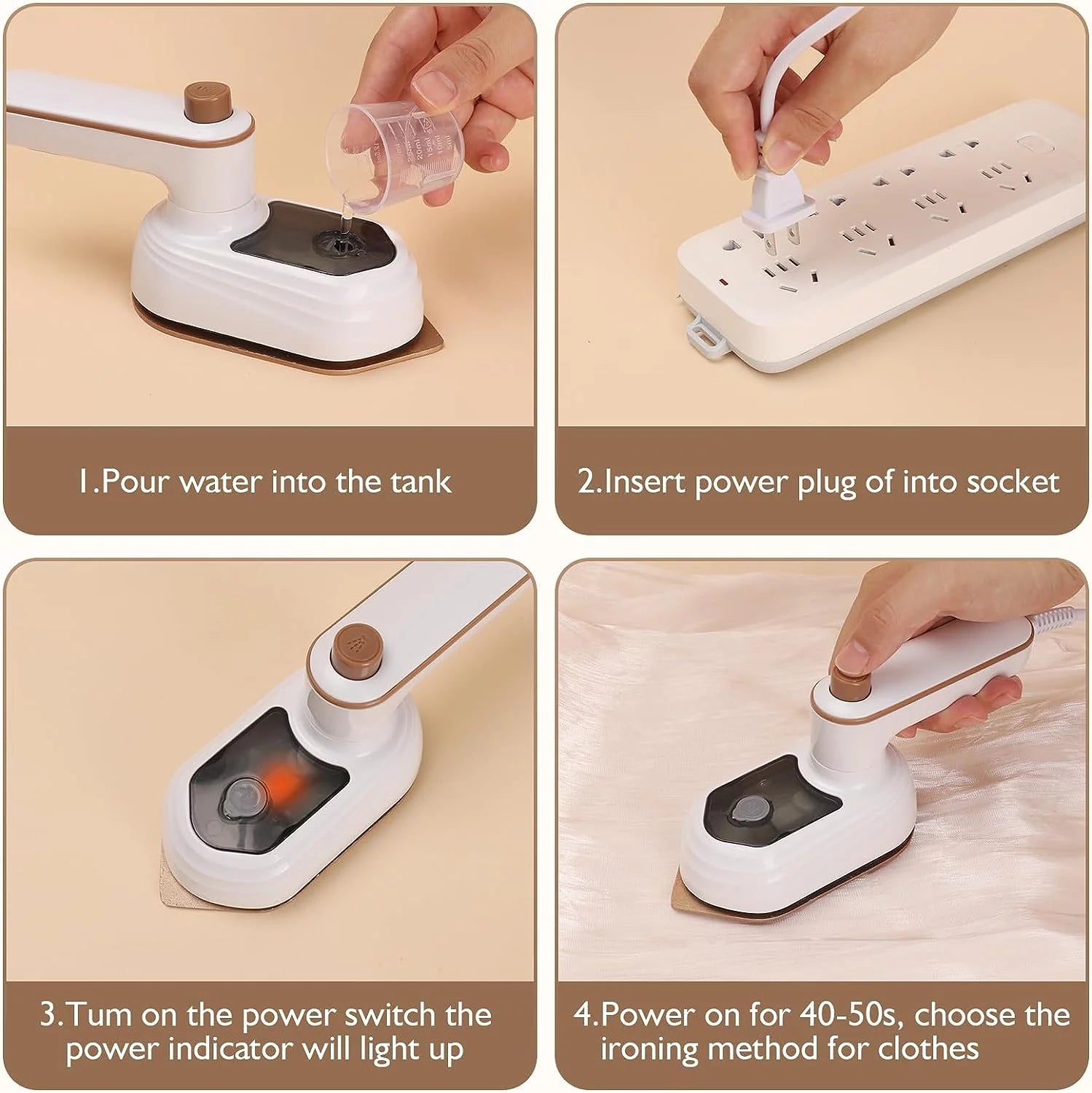 1.Pour water into the tank

2.Insert power plug of into socket

3.Tum on the power switch the power indicator will light up

4.Power on for 40-50s, choose the ironing method for clothes