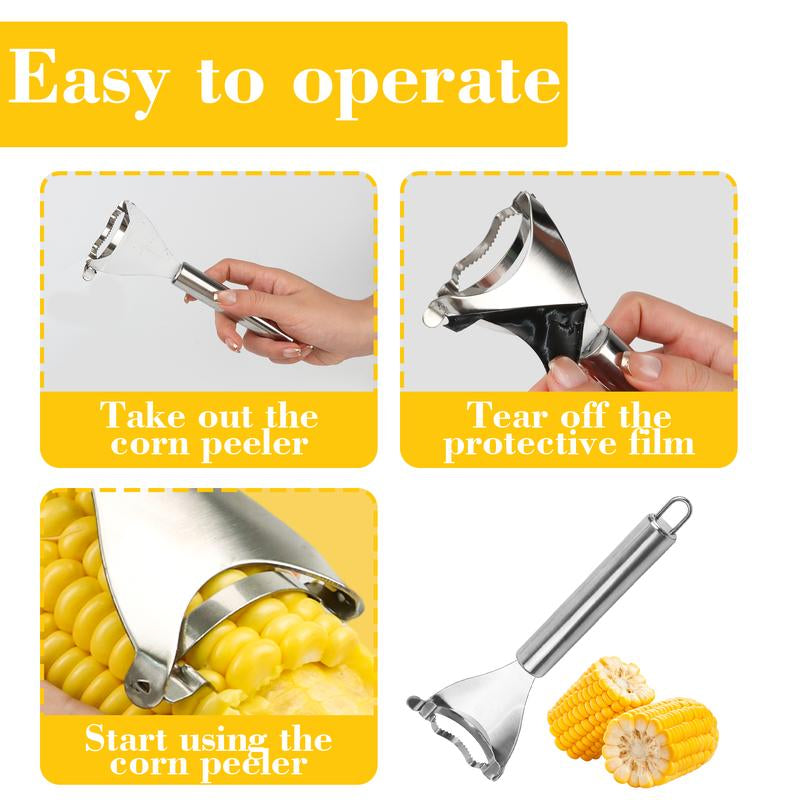 Easy to operate

Take out the corn peeler

Tear off the protective film

Start using the corn peeler